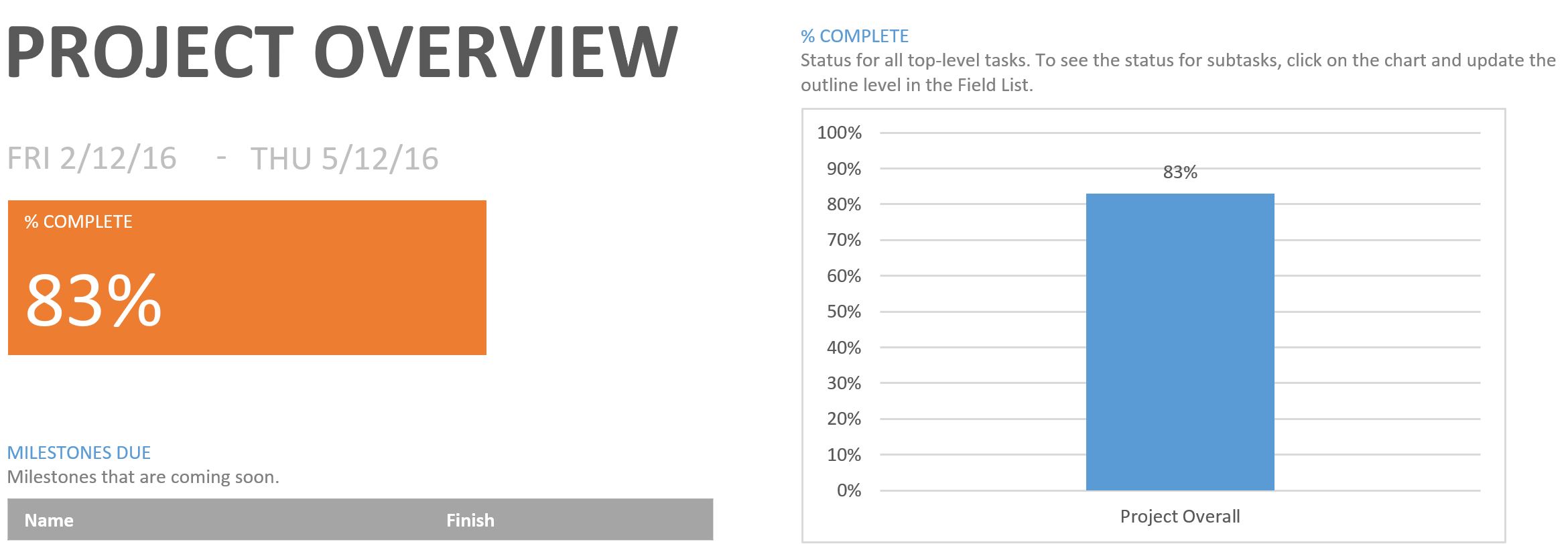 PROJECT OVERVIEW

FRI 2/12/16 - THU 5/12/16

% COMPLETE

83%

MILESTONES DUE
Milestones that are coming soon.

| Name | Finish |
|---|---|

% COMPLETE
Status for all top-level tasks. To see the status for subtasks, click on the chart and update the outline level in the Field List.

100%
90%
80%
70%
60%
50%
40%
30%
20%
10%
0%

83%

Project Overall